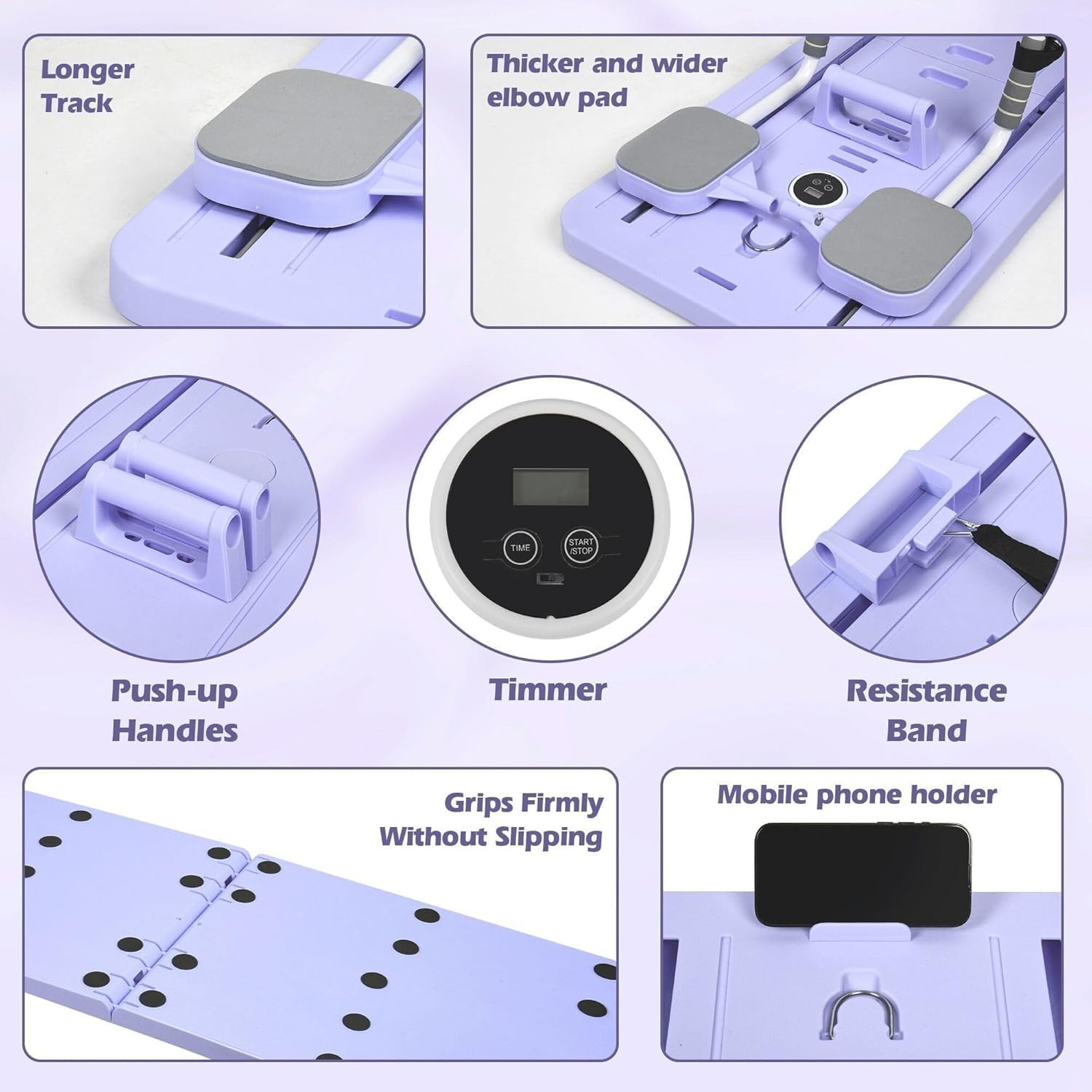 Longer Track

Thicker and wider elbow pad

TIME

START /STOP

Push-up Handles

Timmer

Resistance Band

Grips Firmly Without Slipping

Mobile phone holder